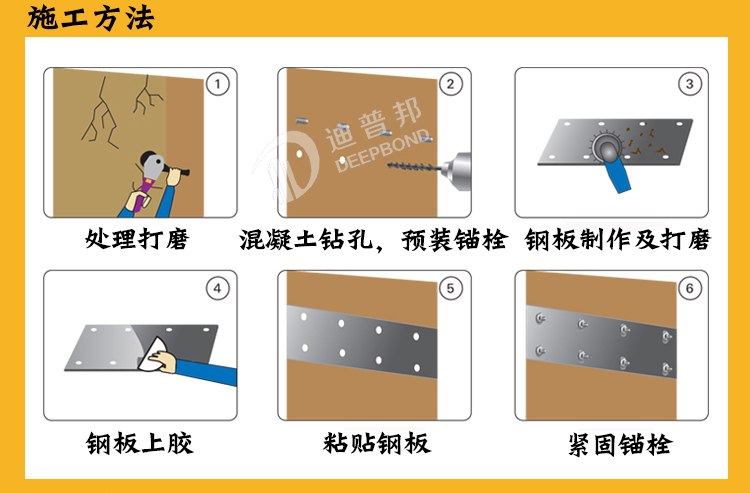 施工方法

1
处理打磨

2
迪普邦
DEEPBOND
混凝土钻孔，预装锚栓

3
钢板制作及打磨

4
钢板上胶

5
粘贴钢板

6
紧固锚栓