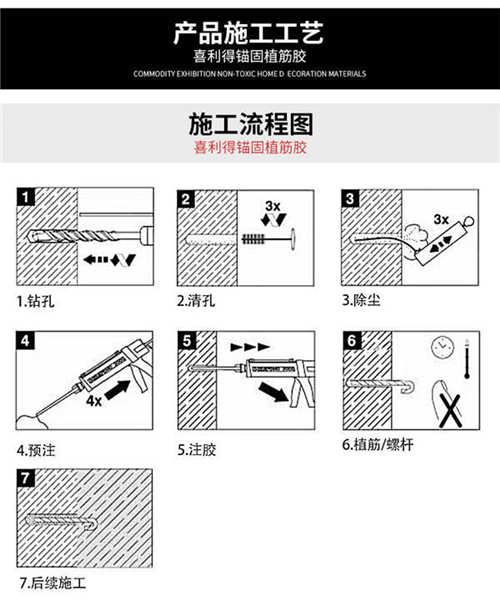 产品施工工艺
喜利得锚固植筋胶
COMMODITY EXHIBITION NON-TOXIC HOME D ECORATION MATERIALS

施工流程图
喜利得锚固植筋胶

1
1.钻孔

2
3x
2.清孔

3
3x
3.除尘

4
4x
4.预注

5
5.注胶

6
6.植筋/螺杆

7
7.后续施工